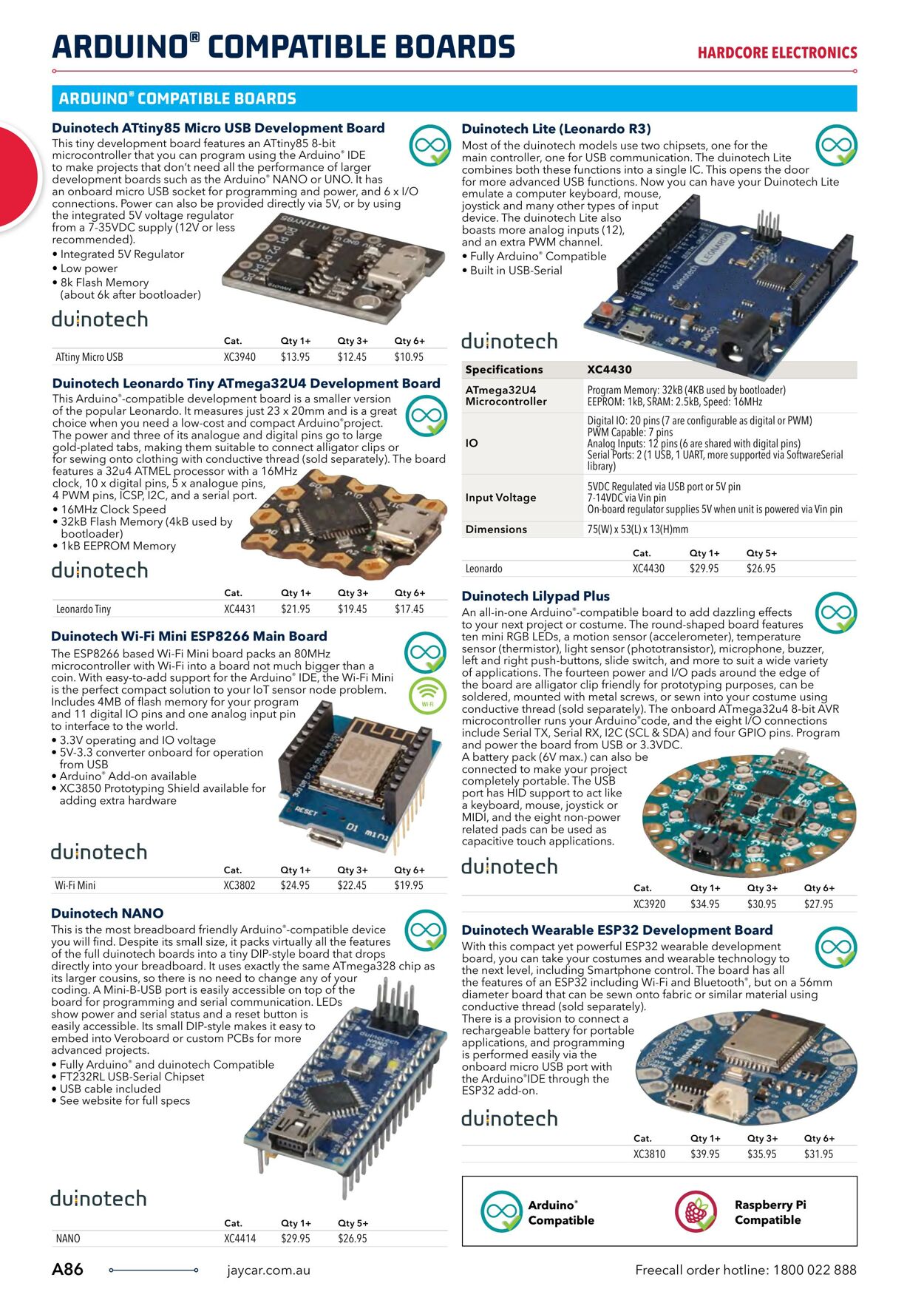 ARDUINO® COMPATIBLE BOARDS

HARDCORE ELECTRONICS

ARDUINO® COMPATIBLE BOARDS

Duinotech ATtiny85 Micro USB Development Board

This tiny development board features an ATtiny85 8-bit microcontroller that you can program using the Arduino® IDE to make projects that don't need all the performance of larger development boards such as the Arduino® NANO or UNO. It has an onboard micro USB socket for programming and power, and 6 x I/O connections. Power can also be provided directly via 5V, or by using the integrated 5V voltage regulator from a 7-35VDC supply (12V or less recommended).
• Integrated 5V Regulator
• Low power
• 8k Flash Memory (about 6k after bootloader)

duinotech

| | Cat. | Qty 1+ | Qty 3+ | Qty 6+ |
|---|---|---|---|---|
| ATtiny Micro USB | XC3940 | $13.95 | $12.45 | $10.95 |

Duinotech Leonardo Tiny ATmega32U4 Development Board

This Arduino®-compatible development board is a smaller version of the popular Leonardo. It measures just 23 x 20mm and is a great choice when you need a low-cost and compact Arduino®project. The power and three of its analogue and digital pins go to large gold-plated tabs, making them suitable to connect alligator clips or for sewing onto clothing with conductive thread (sold separately). The board features a 32u4 ATMEL processor with a 16MHz clock, 10 x digital pins, 5 x analogue pins, 4 PWM pins, ICSP, I2C, and a serial port.
• 16MHz Clock Speed
• 32kB Flash Memory (4kB used by bootloader)
• 1kB EEPROM Memory

duinotech

| | Cat. | Qty 1+ | Qty 3+ | Qty 6+ |
|---|---|---|---|---|
| Leonardo Tiny | XC4431 | $21.95 | $19.45 | $17.45 |

Duinotech Wi-Fi Mini ESP8266 Main Board

The ESP8266 based Wi-Fi Mini board packs an 80MHz microcontroller with Wi-Fi into a board not much bigger than a coin. With easy-to-add support for the Arduino® IDE, the Wi-Fi Mini is the perfect compact solution to your IoT sensor node problem. Includes 4MB of flash memory for your program and 11 digital IO pins and one analog input pin to interface to the world.
• 3.3V operating and IO voltage
• 5V-3.3 converter onboard for operation from USB
• Arduino® Add-on available
• XC3850 Prototyping Shield available for adding extra hardware

Wi-Fi

duinotech

| | Cat. | Qty 1+ | Qty 3+ | Qty 6+ |
|---|---|---|---|---|
| Wi-Fi Mini | XC3802 | $24.95 | $22.45 | $19.95 |

Duinotech NANO

This is the most breadboard friendly Arduino®-compatible device you will find. Despite its small size, it packs virtually all the features of the full duinotech boards into a tiny DIP-style board that drops directly into your breadboard. It uses exactly the same ATmega328 chip as its larger cousins, so there is no need to change any of your coding. A Mini-B-USB port is easily accessible on top of the board for programming and serial communication. LEDs show power and serial status and a reset button is easily accessible. Its small DIP-style makes it easy to embed into Veroboard or custom PCBs for more advanced projects.
• Fully Arduino® and duinotech Compatible
• FT232RL USB-Serial Chipset
• USB cable included
• See website for full specs

duinotech

| | Cat. | Qty 1+ | Qty 5+ |
|---|---|---|---|
| NANO | XC4414 | $29.95 | $26.95 |

Duinotech Lite (Leonardo R3)

Most of the duinotech models use two chipsets, one for the main controller, one for USB communication. The duinotech Lite combines both these functions into a single IC. This opens the door for more advanced USB functions. Now you can have your Duinotech Lite emulate a computer keyboard, mouse, joystick and many other types of input device. The duinotech Lite also boasts more analog inputs (12), and an extra PWM channel.
• Fully Arduino® Compatible
• Built in USB-Serial

duinotech

| Specifications | XC4430 |
|---|---|
| ATmega32U4 Microcontroller | Program Memory: 32kB (4KB used by bootloader) EEPROM: 1kB, SRAM: 2.5kB, Speed: 16MHz |
| IO | Digital IO: 20 pins (7 are configurable as digital or PWM) PWM Capable: 7 pins Analog Inputs: 12 pins (6 are shared with digital pins) Serial Ports: 2 (1 USB, 1 UART, more supported via SoftwareSerial library) |
| Input Voltage | 5VDC Regulated via USB port or 5V pin 7-14VDC via Vin pin On-board regulator supplies 5V when unit is powered via Vin pin |
| Dimensions | 75(W) x 53(L) x 13(H)mm |

| | Cat. | Qty 1+ | Qty 5+ |
|---|---|---|---|
| Leonardo | XC4430 | $29.95 | $26.95 |

Duinotech Lilypad Plus

An all-in-one Arduino®-compatible board to add dazzling effects to your next project or costume. The round-shaped board features ten mini RGB LEDs, a motion sensor (accelerometer), temperature sensor (thermistor), light sensor (phototransistor), microphone, buzzer, left and right push-buttons, slide switch, and more to suit a wide variety of applications. The fourteen power and I/O pads around the edge of the board are alligator clip friendly for prototyping purposes, can be soldered, mounted with metal screws, or sewn into your costume using conductive thread (sold separately). The onboard ATmega32u4 8-bit AVR microcontroller runs your Arduino®code, and the eight I/O connections include Serial TX, Serial RX, I2C (SCL & SDA) and four GPIO pins. Program and power the board from USB or 3.3VDC.
A battery pack (6V max.) can also be connected to make your project completely portable. The USB port has HID support to act like a keyboard, mouse, joystick or MIDI, and the eight non-power related pads can be used as capacitive touch applications.

duinotech

| Cat. | Qty 1+ | Qty 3+ | Qty 6+ |
|---|---|---|---|
| XC3920 | $34.95 | $30.95 | $27.95 |

Duinotech Wearable ESP32 Development Board

With this compact yet powerful ESP32 wearable development board, you can take your costumes and wearable technology to the next level, including Smartphone control. The board has all the features of an ESP32 including Wi-Fi and Bluetooth®, but on a 56mm diameter board that can be sewn onto fabric or similar material using conductive thread (sold separately).
There is a provision to connect a rechargeable battery for portable applications, and programming is performed easily via the onboard micro USB port with the Arduino®IDE through the ESP32 add-on.

duinotech

| Cat. | Qty 1+ | Qty 3+ | Qty 6+ |
|---|---|---|---|
| XC3810 | $39.95 | $35.95 | $31.95 |

Arduino® Compatible

Raspberry Pi Compatible

A86

jaycar.com.au

Freecall order hotline: 1800 022 888